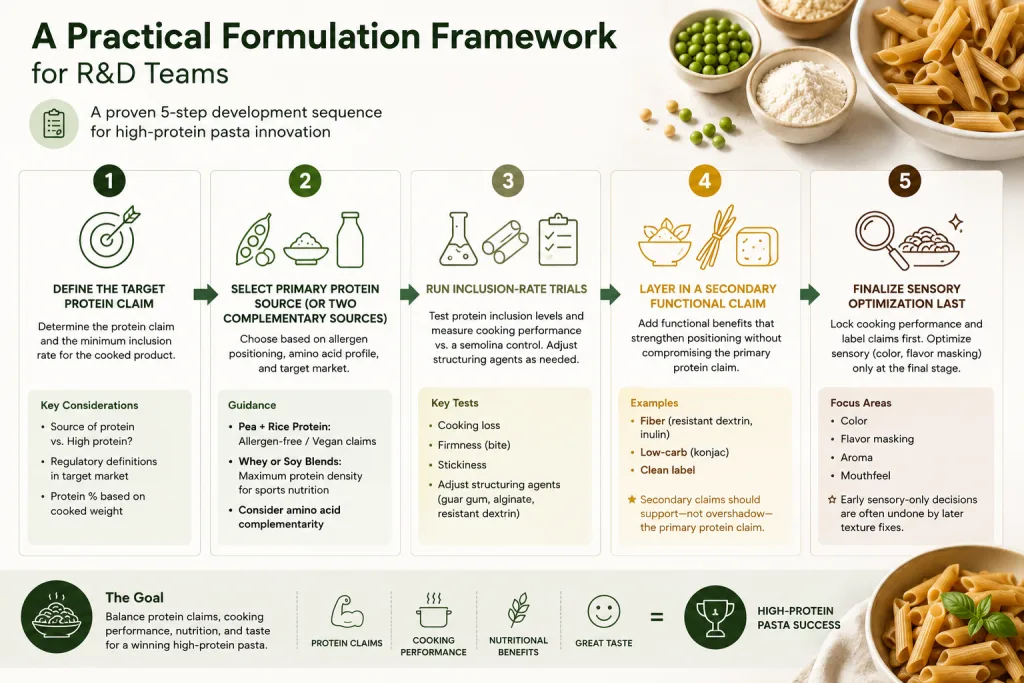 A Practical Formulation Framework
for R&D Teams

A proven 5-step development sequence for high-protein pasta innovation

1
DEFINE THE TARGET PROTEIN CLAIM
Determine the protein claim and the minimum inclusion rate for the cooked product.
Key Considerations
• Source of protein vs. High protein?
• Regulatory definitions in target market
• Protein % based on cooked weight

2
SELECT PRIMARY PROTEIN SOURCE (OR TWO COMPLEMENTARY SOURCES)
Choose based on allergen positioning, amino acid profile, and target market.
Guidance
• Pea + Rice Protein: Allergen-free / Vegan claims
• Whey or Soy Blends: Maximum protein density for sports nutrition
• Consider amino acid complementarity

3
RUN INCLUSION-RATE TRIALS
Test protein inclusion levels and measure cooking performance vs. a semolina control. Adjust structuring agents as needed.
Key Tests
• Cooking loss
• Firmness (bite)
• Stickiness
• Adjust structuring agents (guar gum, alginate, resistant dextrin)

4
LAYER IN A SECONDARY FUNCTIONAL CLAIM
Add functional benefits that strengthen positioning without compromising the primary protein claim.
Examples
• Fiber (resistant dextrin, inulin)
• Low-carb (konjac)
• Clean label
★ Secondary claims should support—not overshadow—the primary protein claim.

5
FINALIZE SENSORY OPTIMIZATION LAST
Lock cooking performance and label claims first. Optimize sensory (color, flavor masking) only at the final stage.
Focus Areas
• Color
• Flavor masking
• Aroma
• Mouthfeel
☆ Early sensory-only decisions are often undone by later texture fixes.

The Goal
Balance protein claims, cooking performance, nutrition, and taste for a winning high-protein pasta.
PROTEIN CLAIMS
COOKING PERFORMANCE
NUTRITIONAL BENEFITS
GREAT TASTE
=
HIGH-PROTEIN PASTA SUCCESS